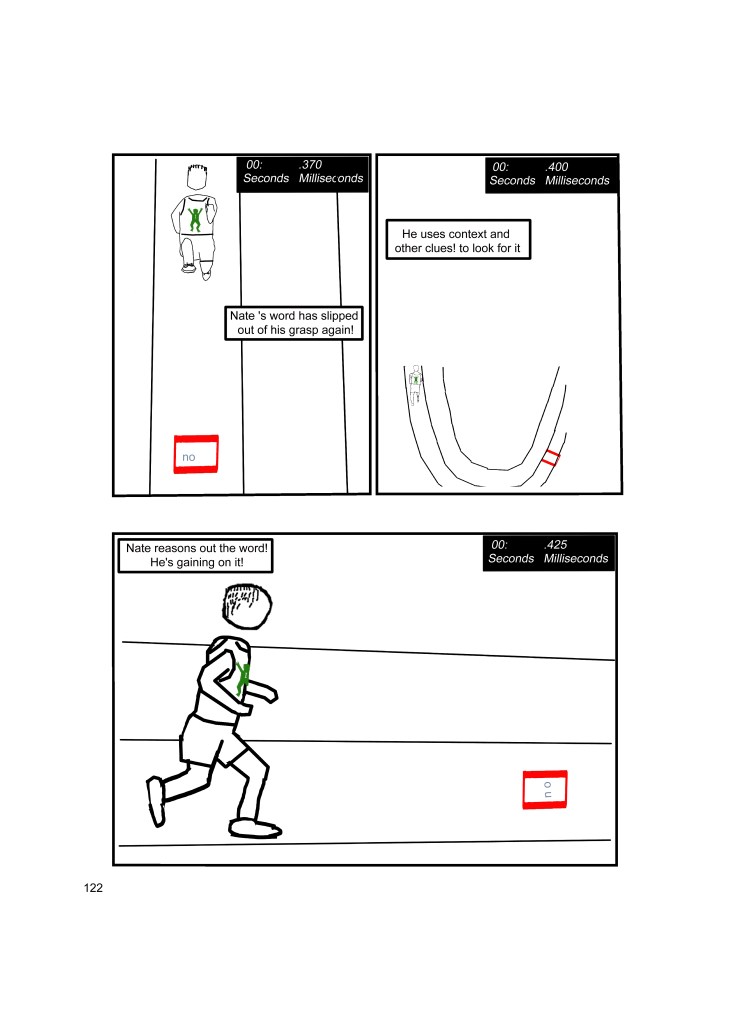 00: .370
Seconds Milliseconds

Nate 's word has slipped out of his grasp again!

no

00: .400
Seconds Milliseconds

He uses context and other clues! to look for it

Nate reasons out the word! He's gaining on it!

00: .425
Seconds Milliseconds

no

122