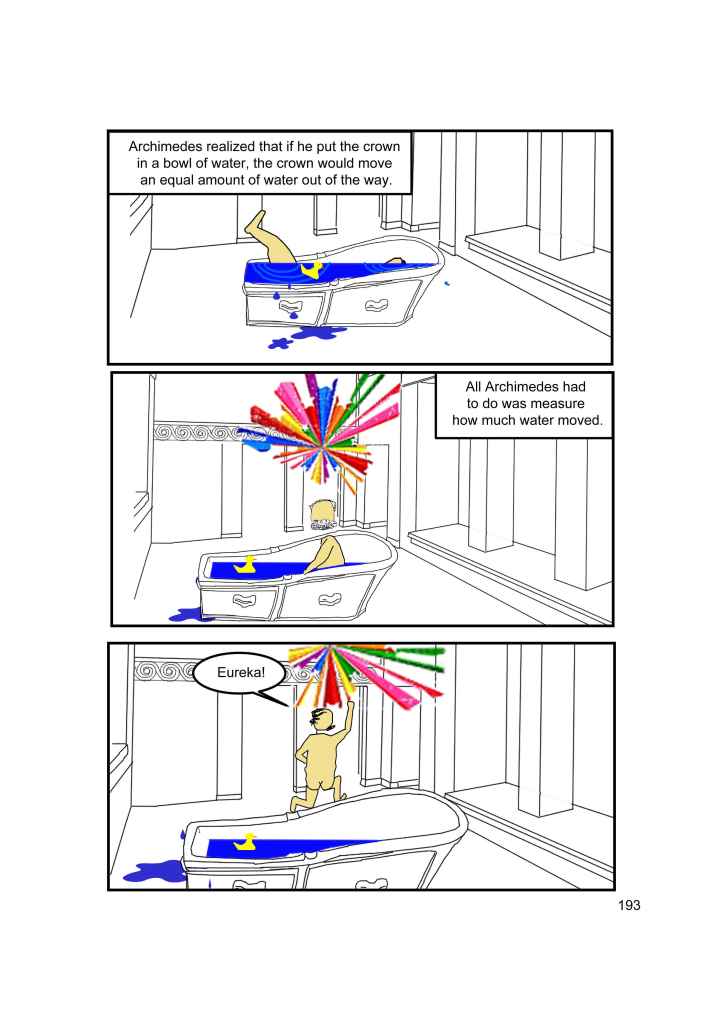 Archimedes realized that if he put the crown in a bowl of water, the crown would move an equal amount of water out of the way.

All Archimedes had to do was measure how much water moved.

Eureka!

193